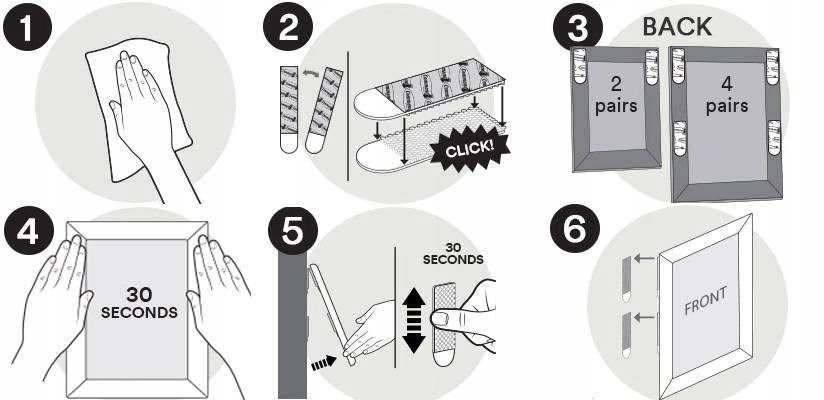 1

2

CLICK!

3

BACK

2 pairs

4 pairs

4

30 SECONDS

5

30 SECONDS

6

FRONT