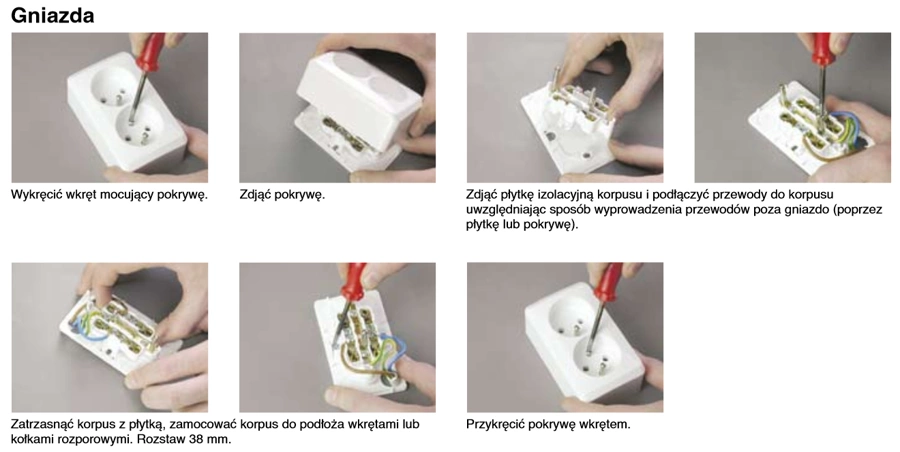 Gniazda

Wykręcić wkręt mocujący pokrywę.

Zdjąć pokrywę.

Zdjąć płytkę izolacyjną korpusu i podłączyć przewody do korpusu uwzględniając sposób wyprowadzenia przewodów poza gniazdo (poprzez płytkę lub pokrywę).

Zatrzasnąć korpus z płytką, zamocować korpus do podłoża wkrętami lub kołkami rozporowymi. Rozstaw 38 mm.

Przykręcić pokrywę wkrętem.