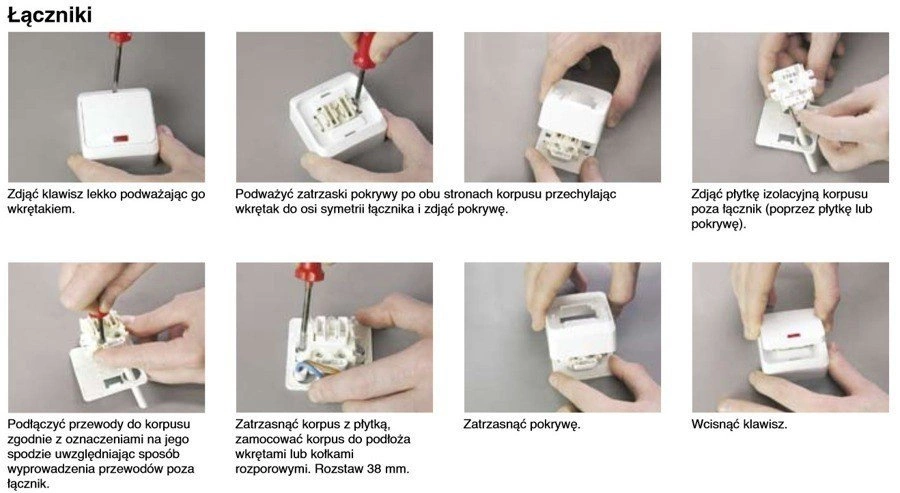 Łączniki

Zdjąć klawisz lekko podważając go wkrętakiem.

Podważyć zatrzaski pokrywy po obu stronach korpusu przechylając wkrętak do osi symetrii łącznika i zdjąć pokrywę.

Zdjąć płytkę izolacyjną korpusu poza łącznik (poprzez płytkę lub pokrywę).

Podłączyć przewody do korpusu zgodnie z oznaczeniami na jego spodzie uwzględniając sposób wyprowadzenia przewodów poza łącznik.

Zatrzasnąć korpus z płytką, zamocować korpus do podłoża wkrętami lub kołkami rozporowymi. Rozstaw 38 mm.

Zatrzasnąć pokrywę.

Wcisnąć klawisz.