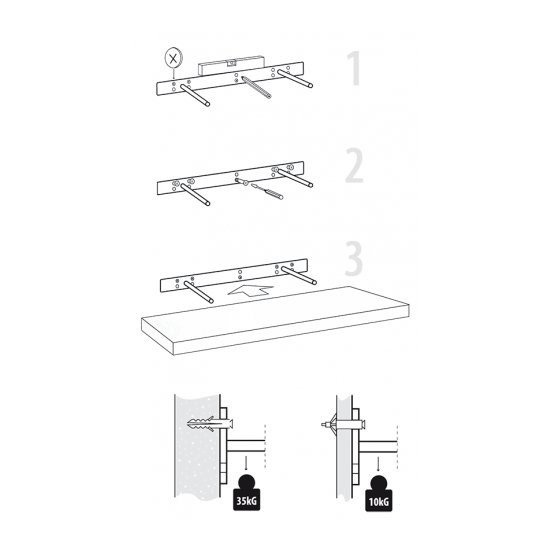 1

2

3

35kG

10kG